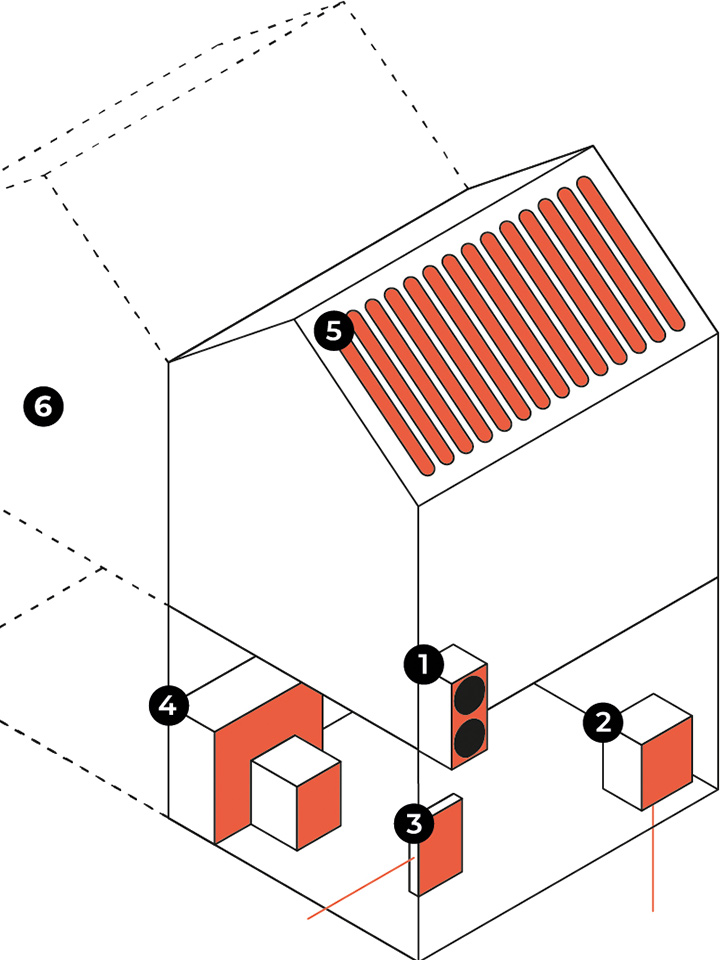 5
6
1
4
2
3